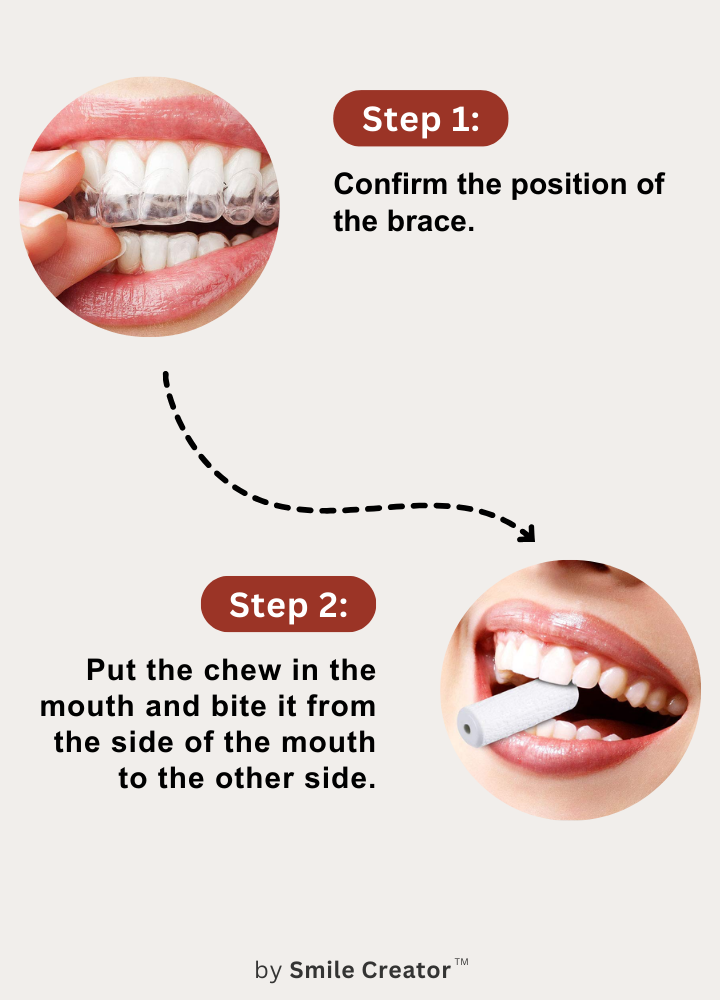 Step 1:

Confirm the position of the brace.

Step 2:

Put the chew in the mouth and bite it from the side of the mouth to the other side.

by Smile Creator™